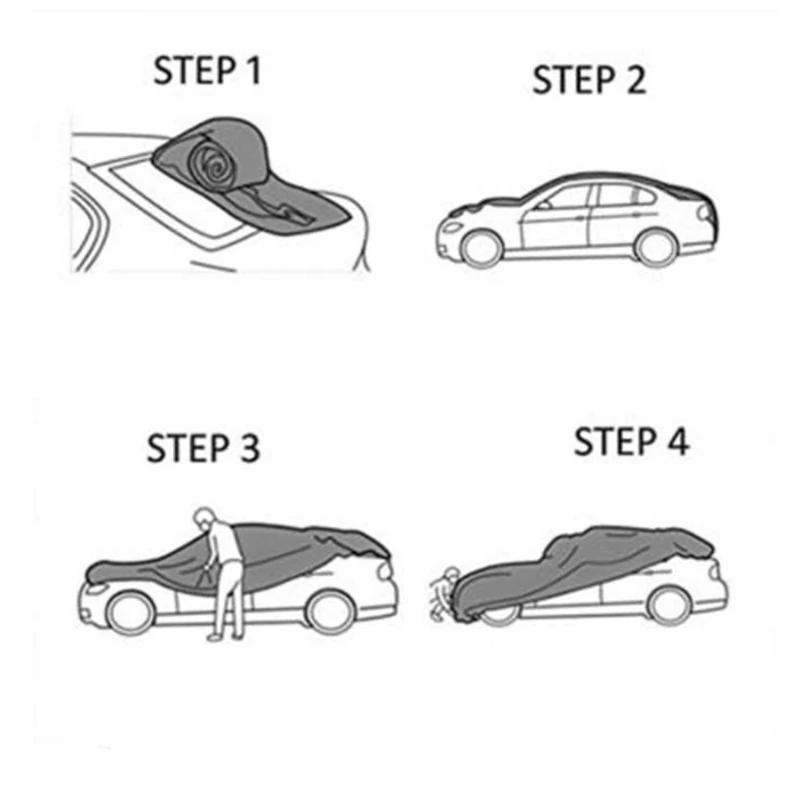 STEP 1

STEP 2

STEP 3

STEP 4